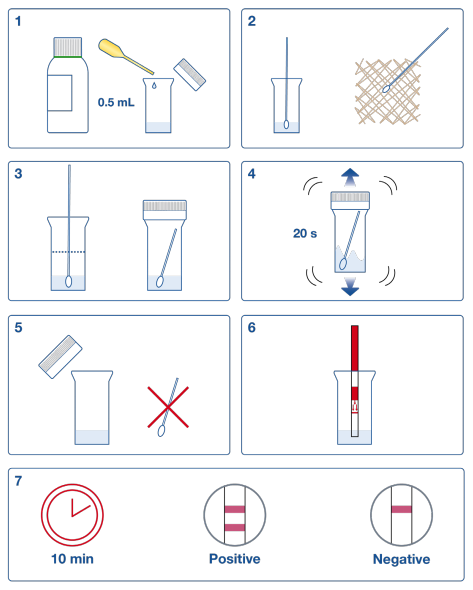 1

0.5 mL

2

3

4

20 s

5

6

7

10 min

Positive

Negative