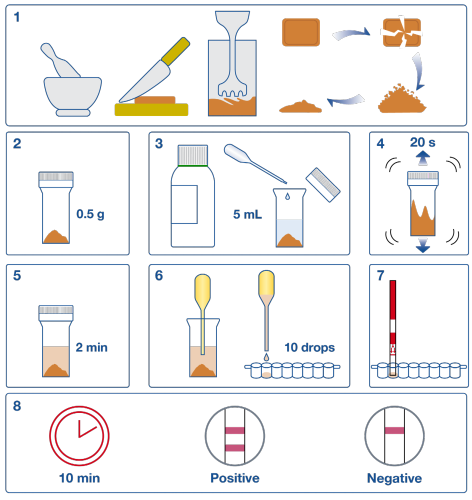 1

2

0.5 g

3

5 mL

4

20 s

5

2 min

6

10 drops

7

8

10 min

Positive

Negative